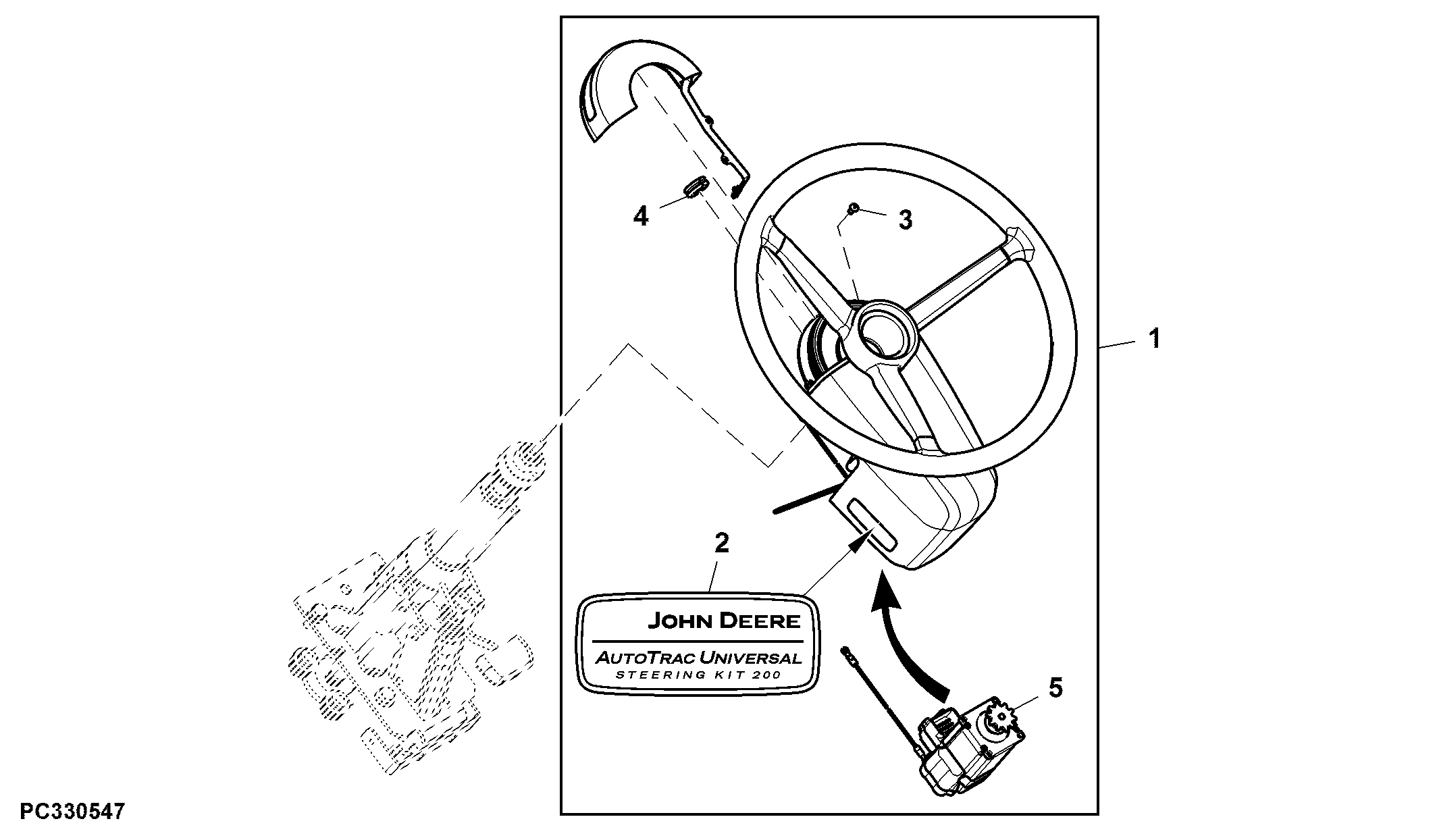 4

3

1

2

JOHN DEERE

AUTOTRAC UNIVERSAL
STEERING KIT 200

5

PC330547